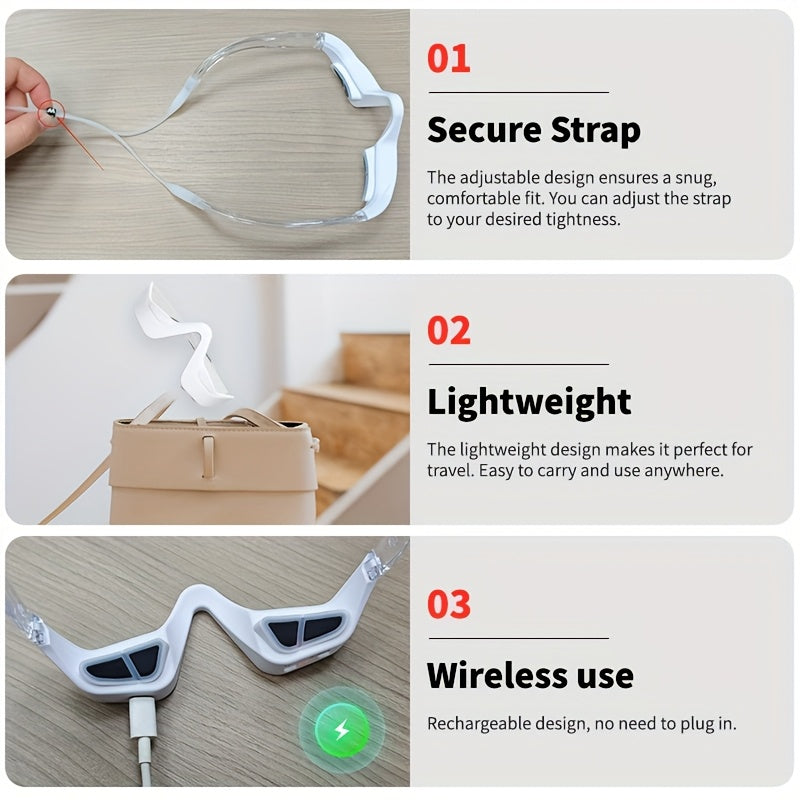 01

Secure Strap

The adjustable design ensures a snug, comfortable fit. You can adjust the strap to your desired tightness.

02

Lightweight

The lightweight design makes it perfect for travel. Easy to carry and use anywhere.

03

Wireless use

Rechargeable design, no need to plug in.