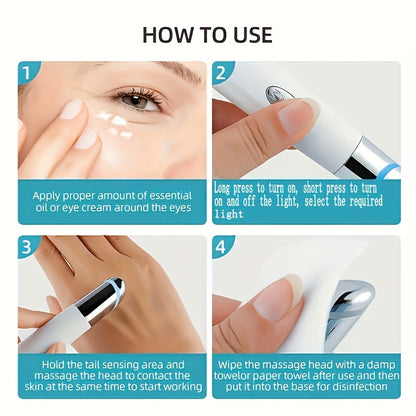 HOW TO USE

1

Apply proper amount of essential oil or eye cream around the eyes

2

Long press to turn on, short press to turn on and off the light, select the required light

3

Hold the tail sensing area and massage the head to contact the skin at the same time to start working

4

Wipe the massage head with a damp towelor paper towel after use and then put it into the base for disinfection